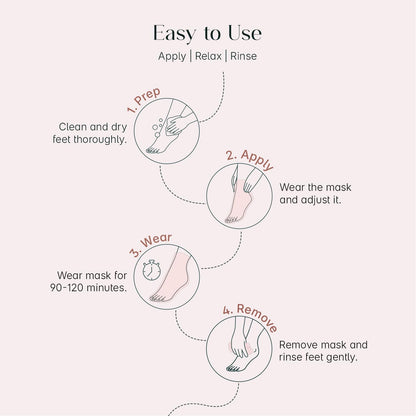 Easy to Use

Apply | Relax | Rinse

1. Prep

Clean and dry feet thoroughly.

2. Apply

Wear the mask and adjust it.

3. Wear

Wear mask for 90-120 minutes.

4. Remove

Remove mask and rinse feet gently.