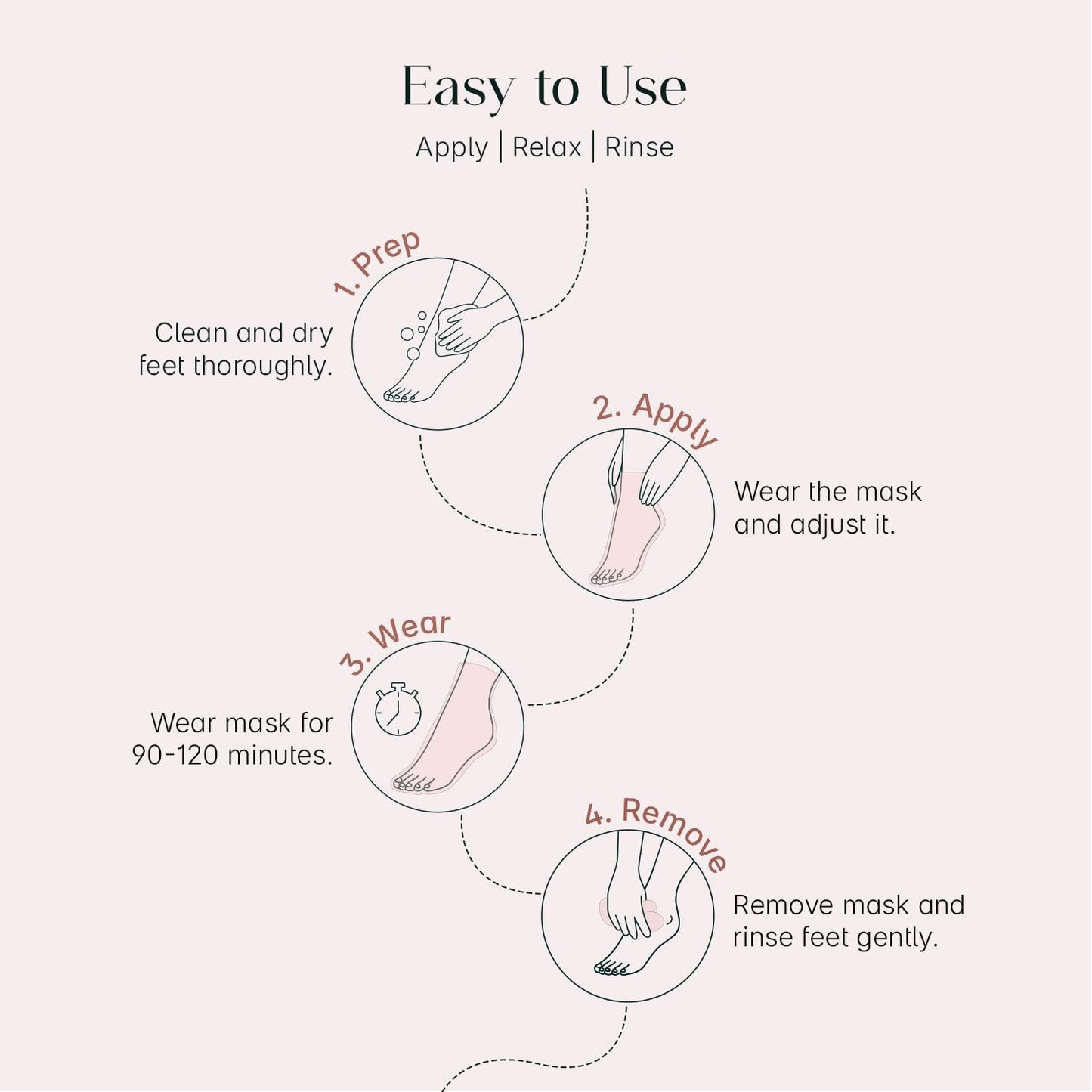 Easy to Use

Apply | Relax | Rinse

1. Prep

Clean and dry feet thoroughly.

2. Apply

Wear the mask and adjust it.

3. Wear

Wear mask for 90-120 minutes.

4. Remove

Remove mask and rinse feet gently.